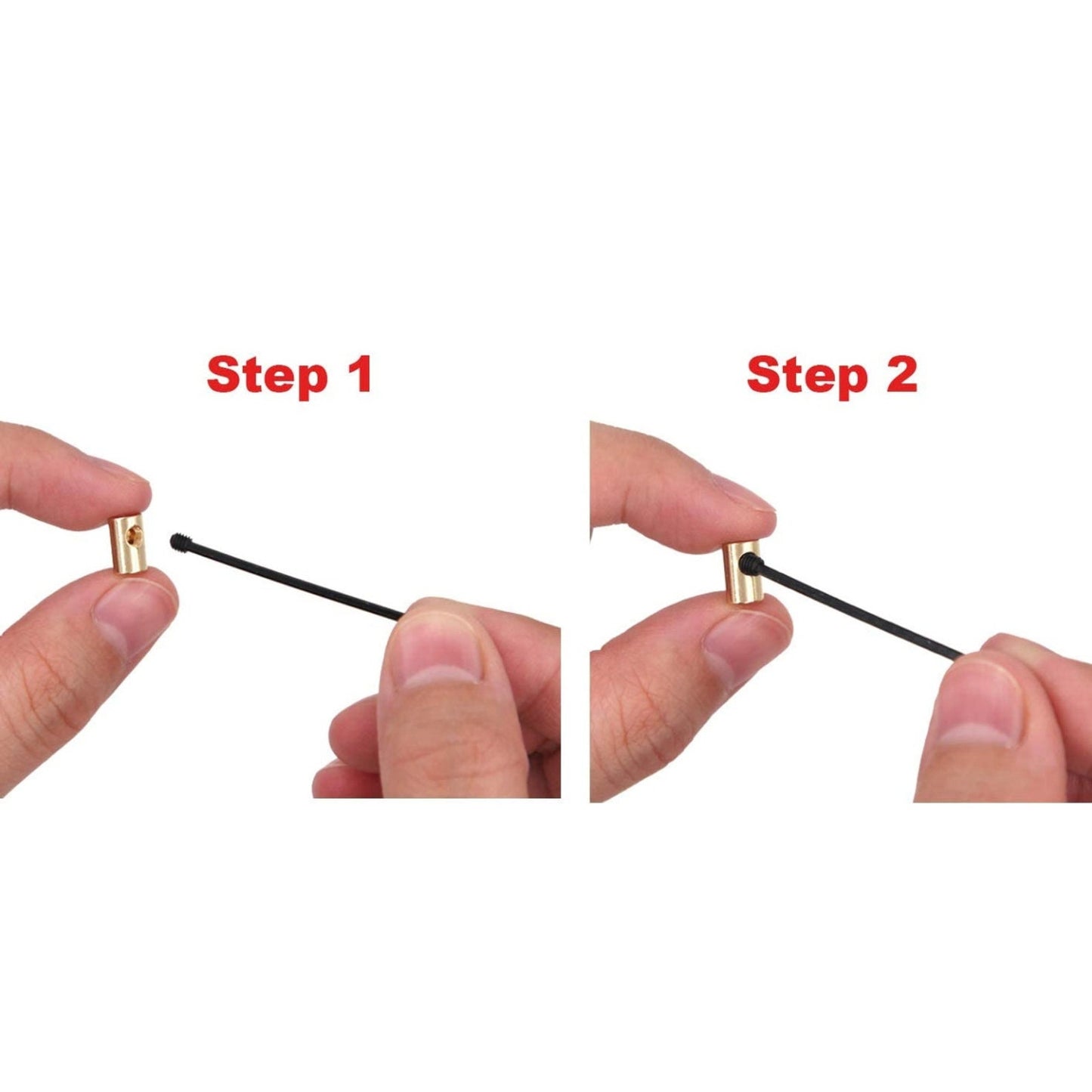 Step 1

Step 2